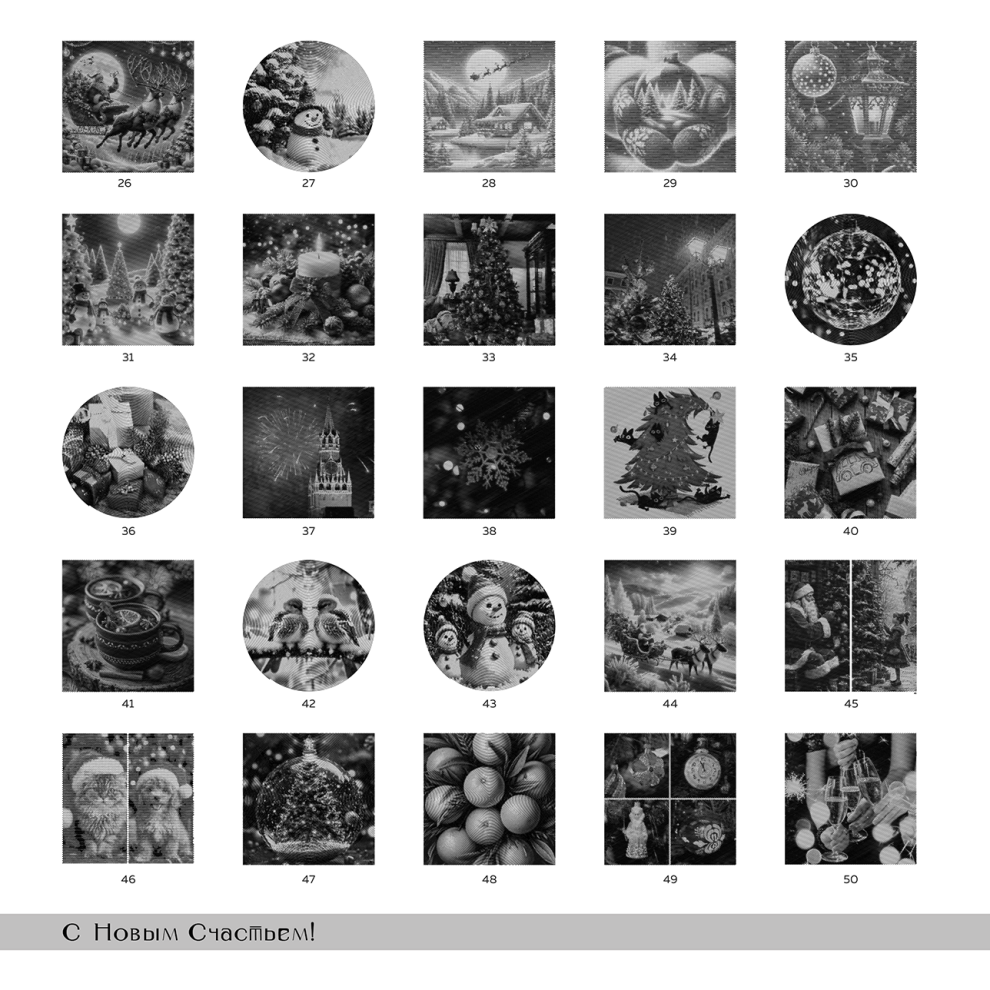 26
27
28
29
30
31
32
33
34
35
36
37
38
39
40
41
42
43
44
45
46
47
48
49
50

С Новым Счастьем!