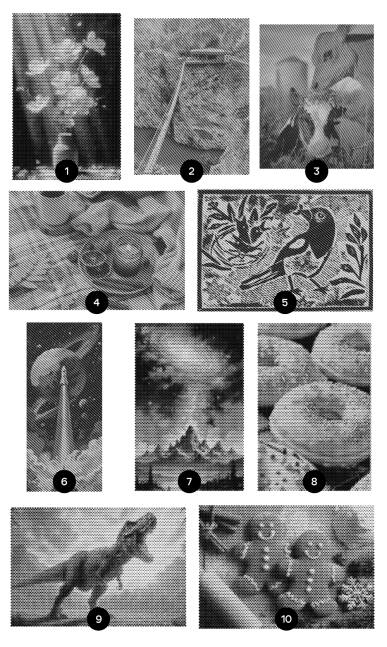 1
2
3
4
5
6
7
8
9
10